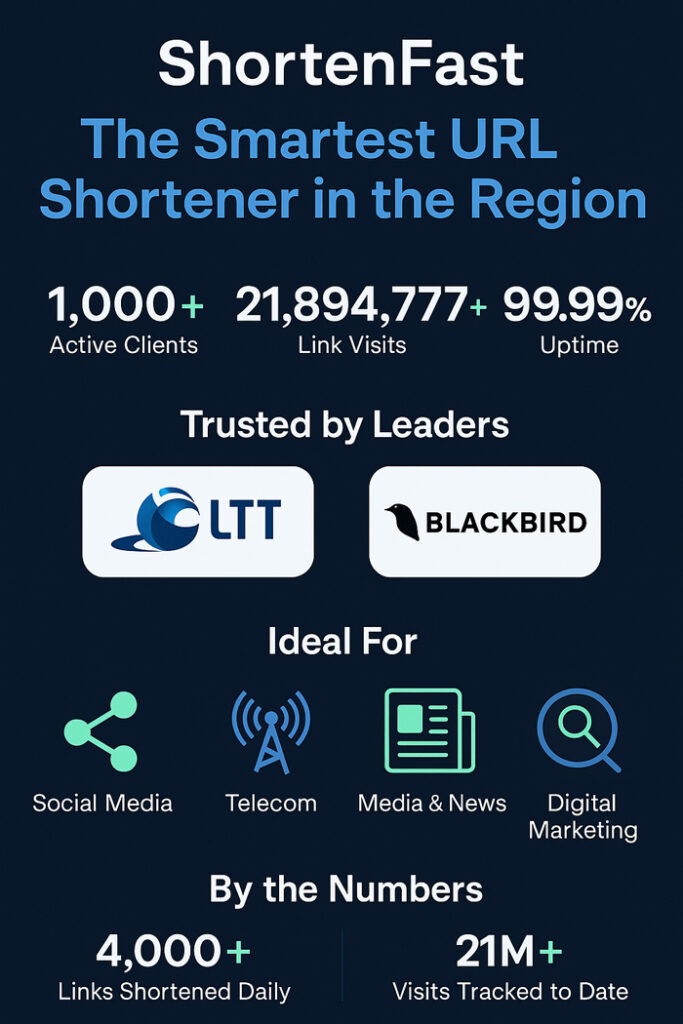 ShortenFast

The Smartest URL Shortener in the Region

1,000+
Active Clients

21,894,777+
Link Visits

99.99%
Uptime

Trusted by Leaders

LTT

BLACKBIRD

Ideal For

Social Media

Telecom

Media & News

Digital Marketing

By the Numbers

4,000+
Links Shortened Daily

21M+
Visits Tracked to Date